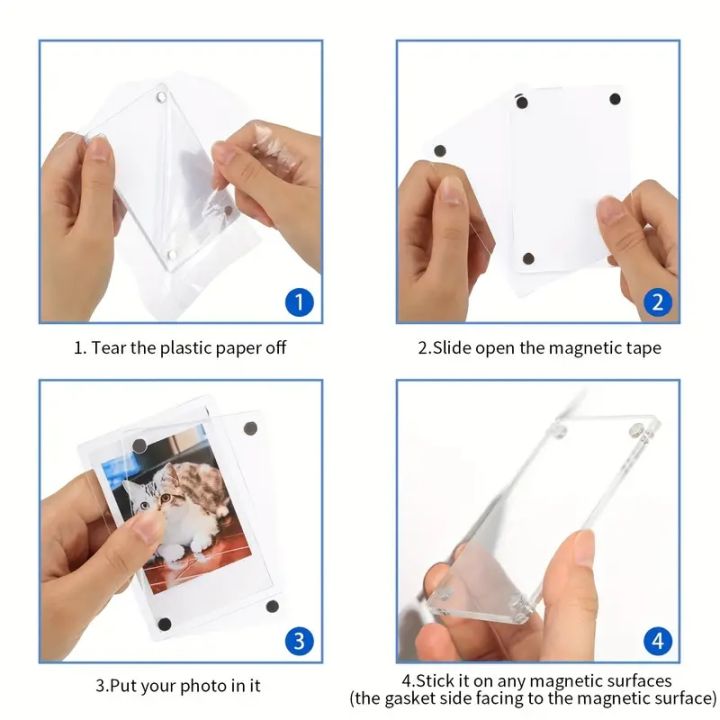 1

1. Tear the plastic paper off

2

2.Slide open the magnetic tape

3

3.Put your photo in it

4

4.Stick it on any magnetic surfaces (the gasket side facing to the magnetic surface)