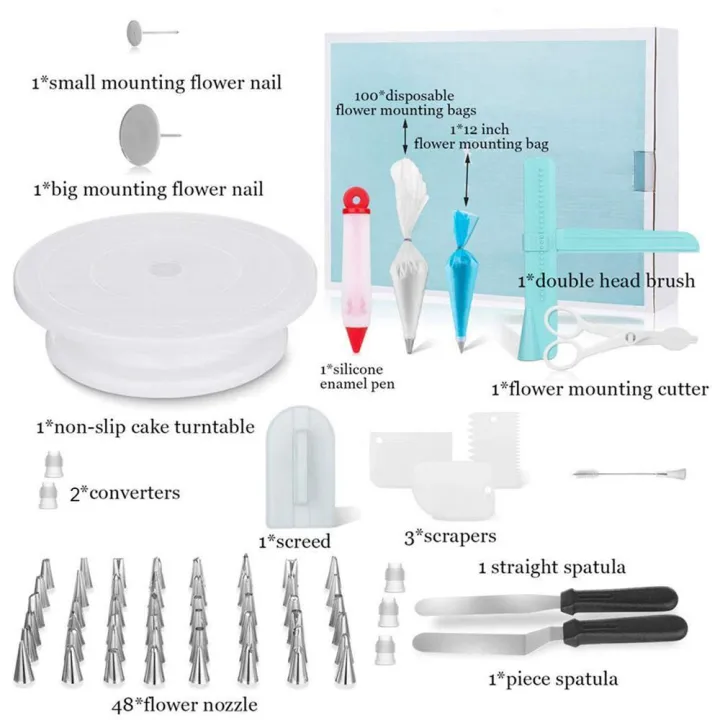 1*small mounting flower nail

1*big mounting flower nail

100*disposable flower mounting bags

1*12 inch flower mounting bag

1*double head brush

1*silicone enamel pen

1*flower mounting cutter

1*non-slip cake turntable

2*converters

1*screed

3*scrapers

1 straight spatula

1*piece spatula

48*flower nozzle