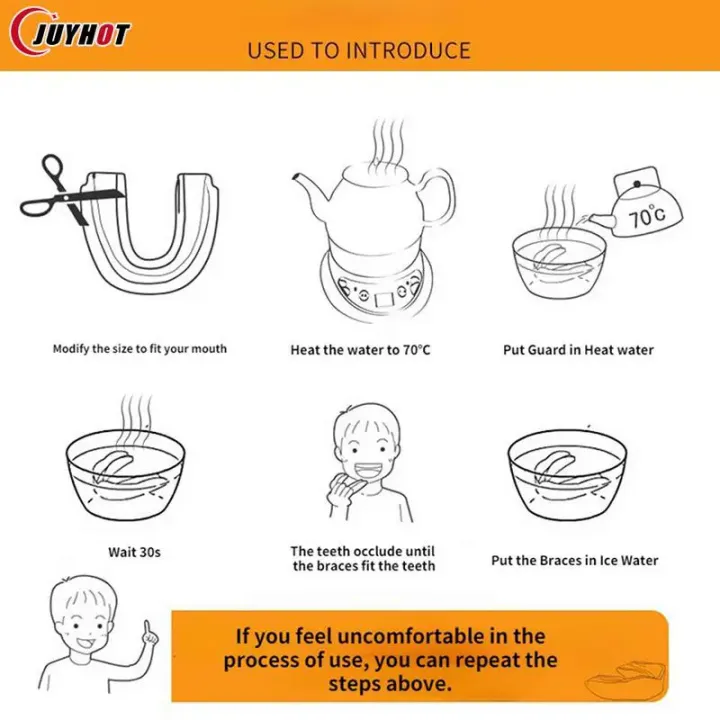 JUYHOT

USED TO INTRODUCE

70°C

Modify the size to fit your mouth

Heat the water to 70°C

Put Guard in Heat water

Wait 30s

The teeth occlude until the braces fit the teeth

Put the Braces in Ice Water

If you feel uncomfortable in the process of use, you can repeat the steps above.