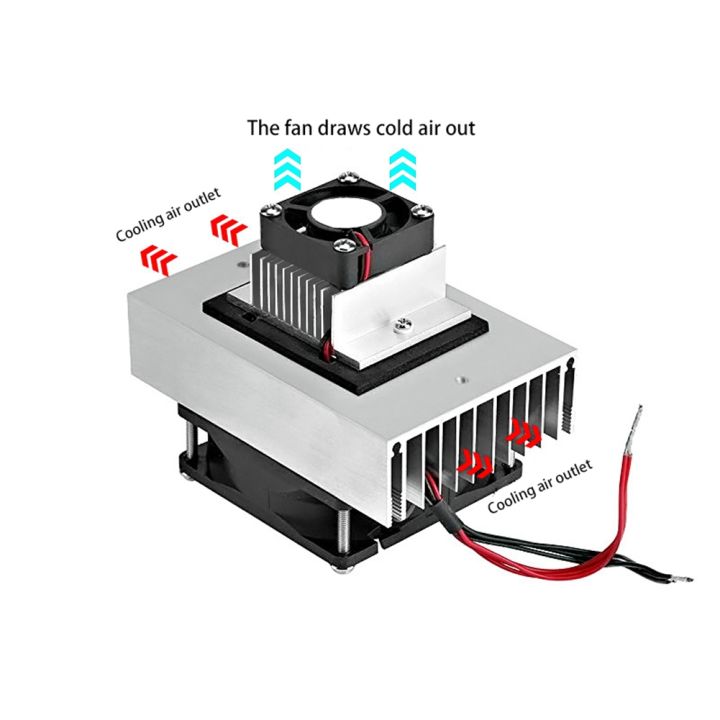 The fan draws cold air out

Cooling air outlet

Cooling air outlet