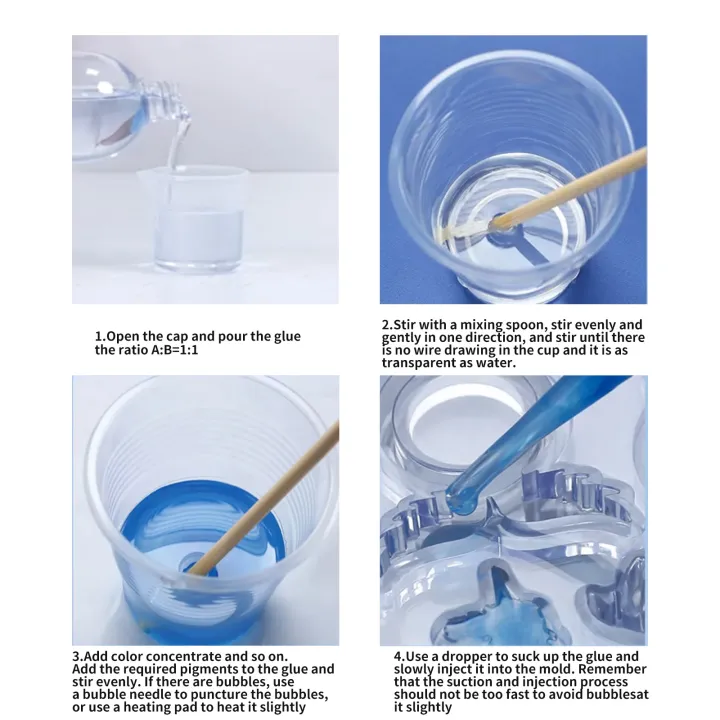 1.Open the cap and pour the glue the ratio A:B=1:1

2.Stir with a mixing spoon, stir evenly and gently in one direction, and stir until there is no wire drawing in the cup and it is as transparent as water.

3.Add color concentrate and so on.
Add the required pigments to the glue and stir evenly. If there are bubbles, use a bubble needle to puncture the bubbles, or use a heating pad to heat it slightly

4.Use a dropper to suck up the glue and slowly inject it into the mold. Remember that the suction and injection process should not be too fast to avoid bubblesat it slightly