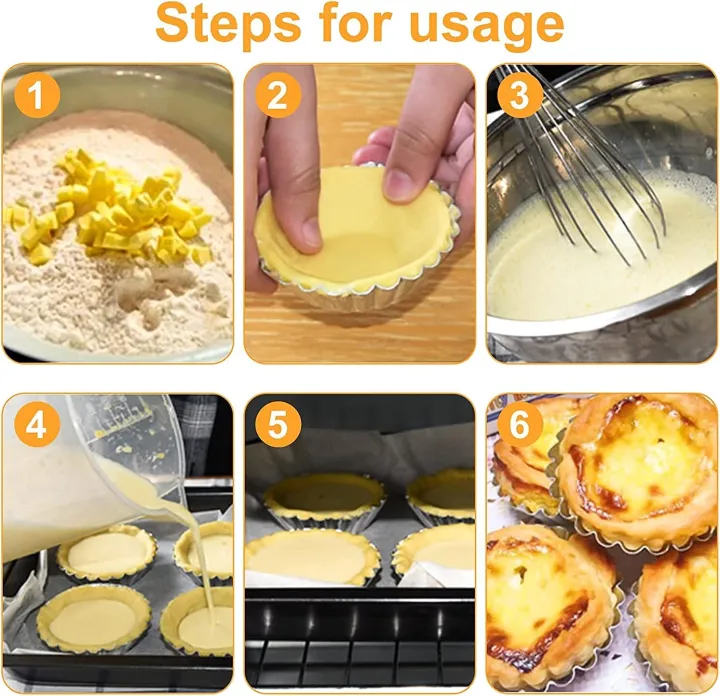 Steps for usage

1

2

3

4

5

6