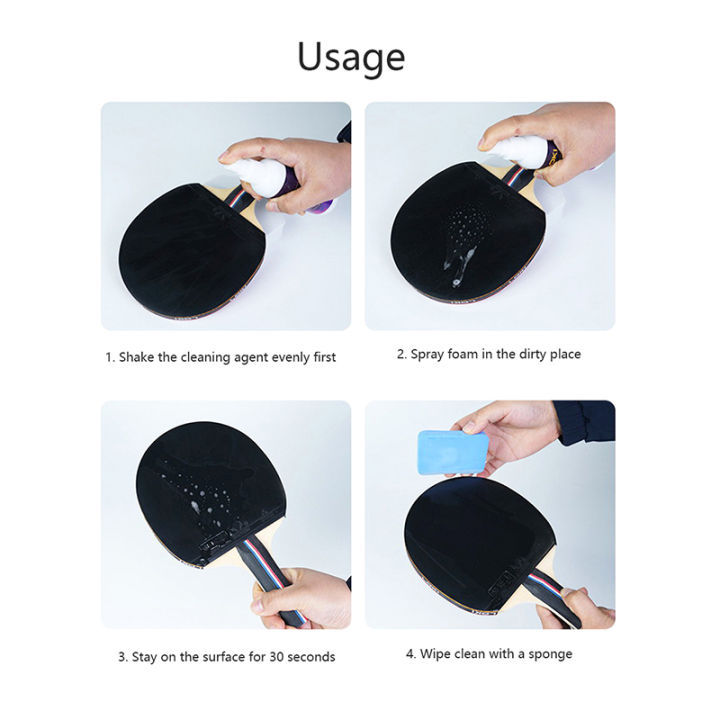 Usage

1. Shake the cleaning agent evenly first

2. Spray foam in the dirty place

3. Stay on the surface for 30 seconds

4. Wipe clean with a sponge