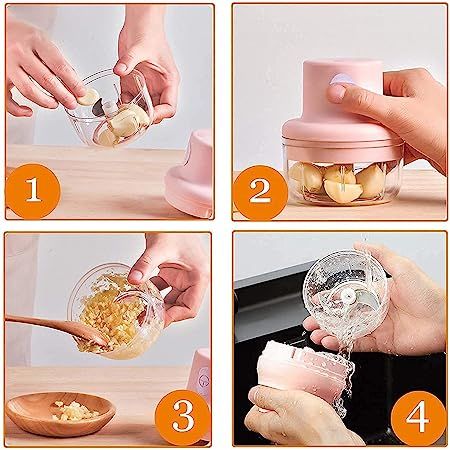 1

2

3

4