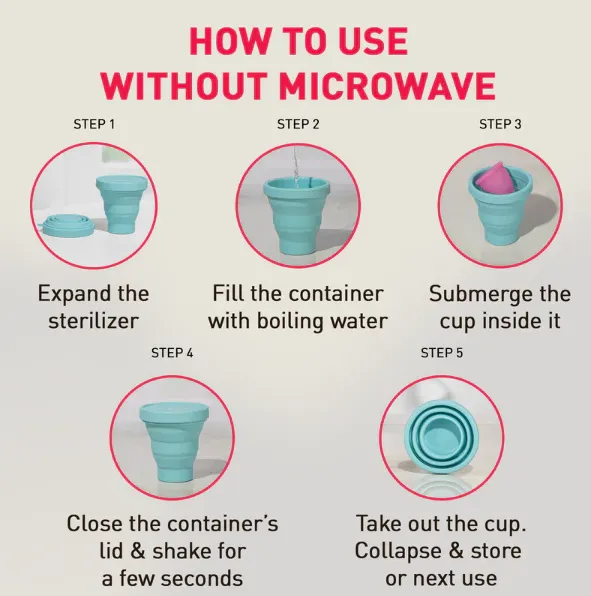 HOW TO USE
WITHOUT MICROWAVE

STEP 1

Expand the sterilizer

STEP 2

Fill the container with boiling water

STEP 3

Submerge the cup inside it

STEP 4

Close the container's lid & shake for a few seconds

STEP 5

Take out the cup. Collapse & store or next use