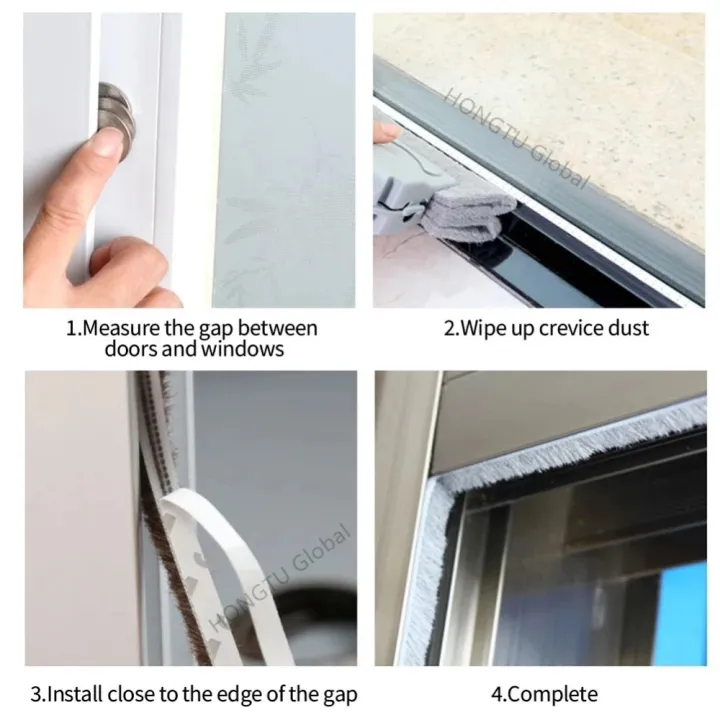 HONGTU Global

1.Measure the gap between doors and windows

2.Wipe up crevice dust

HONGTU Global

3.Install close to the edge of the gap

4.Complete