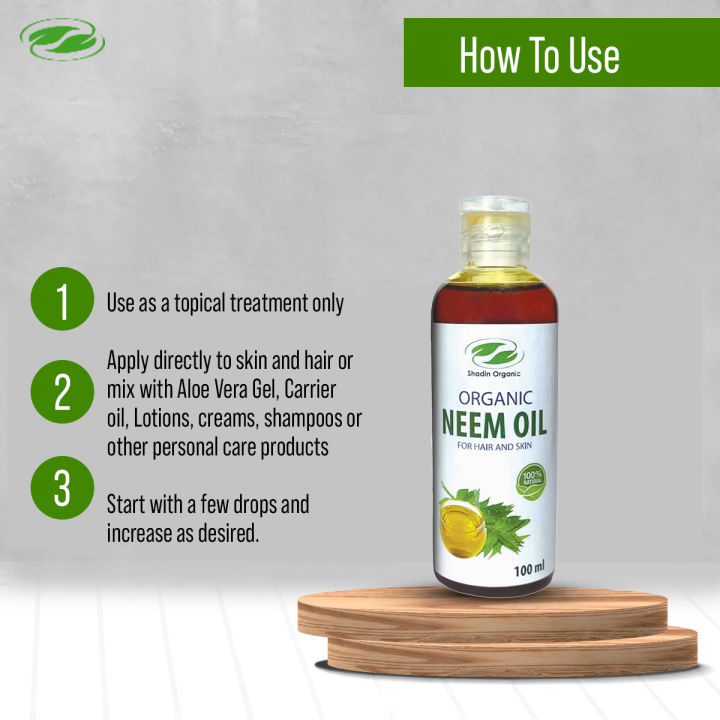 How To Use

1 Use as a topical treatment only

2 Apply directly to skin and hair or mix with Aloe Vera Gel, Carrier oil, Lotions, creams, shampoos or other personal care products

3 Start with a few drops and increase as desired.

Shadin Organic
ORGANIC
NEEM OIL
FOR HAIR AND SKIN
100% NATURAL
100 ml