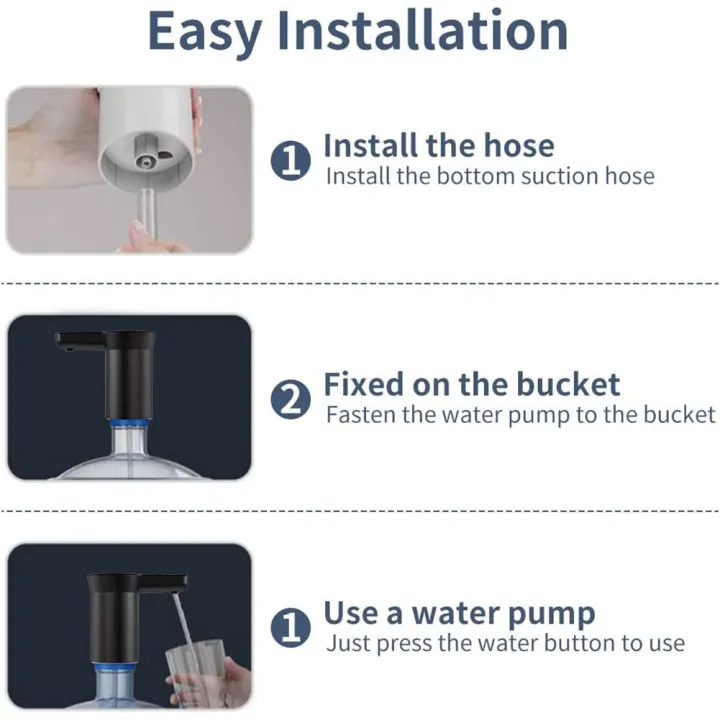 Easy Installation

1 Install the hose
Install the bottom suction hose

2 Fixed on the bucket
Fasten the water pump to the bucket

1 Use a water pump
Just press the water button to use