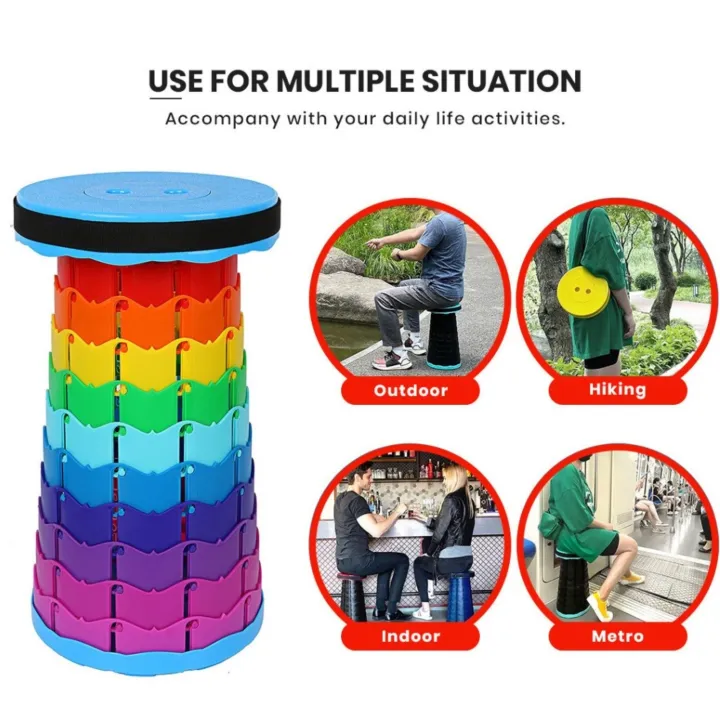 USE FOR MULTIPLE SITUATION
Accompany with your daily life activities.

Outdoor

Hiking

Indoor

Metro