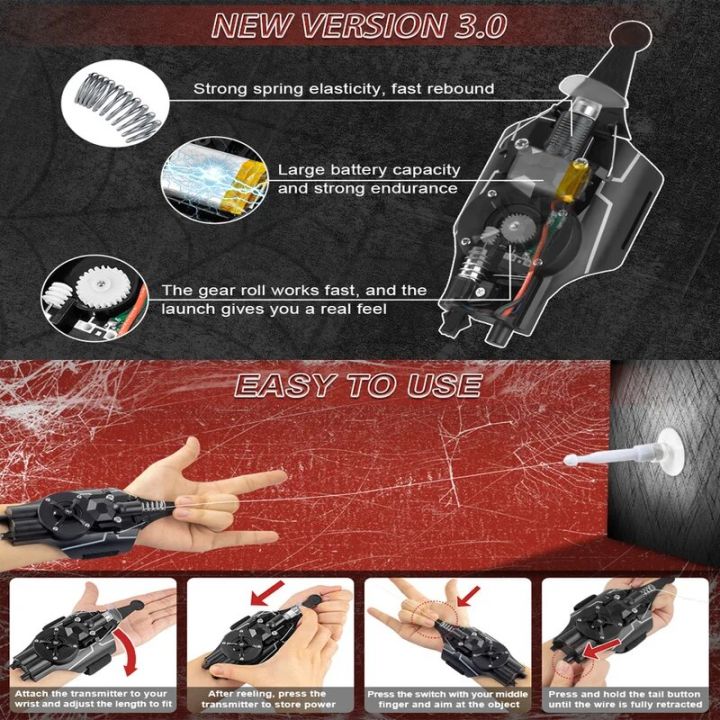 NEW VERSION 3.0

Strong spring elasticity, fast rebound

Large battery capacity and strong endurance

The gear roll works fast, and the launch gives you a real feel

EASY TO USE

Attach the transmitter to your wrist and adjust the length to fit

After reeling, press the transmitter to store power

Press the switch with your middle finger and aim at the object

Press and hold the tail button until the wire is fully retracted