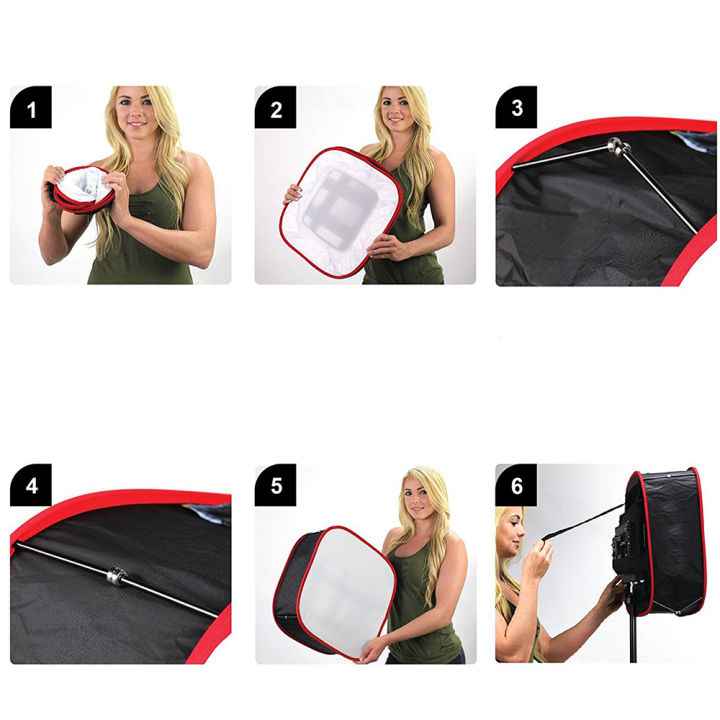 1

2

3

4

5

6