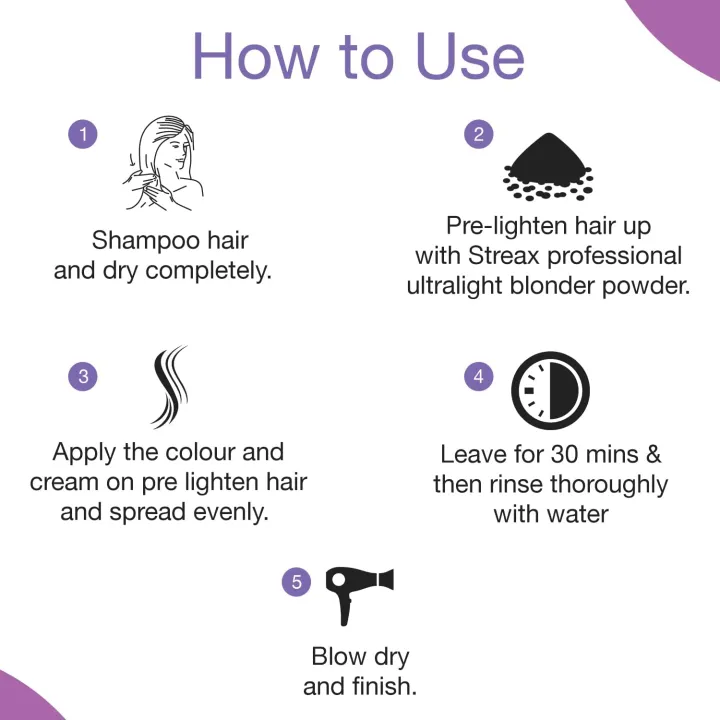 How to Use

1
Shampoo hair and dry completely.

2
Pre-lighten hair up with Streax professional ultralight blonder powder.

3
Apply the colour and cream on pre lighten hair and spread evenly.

4
Leave for 30 mins & then rinse thoroughly with water

5
Blow dry and finish.