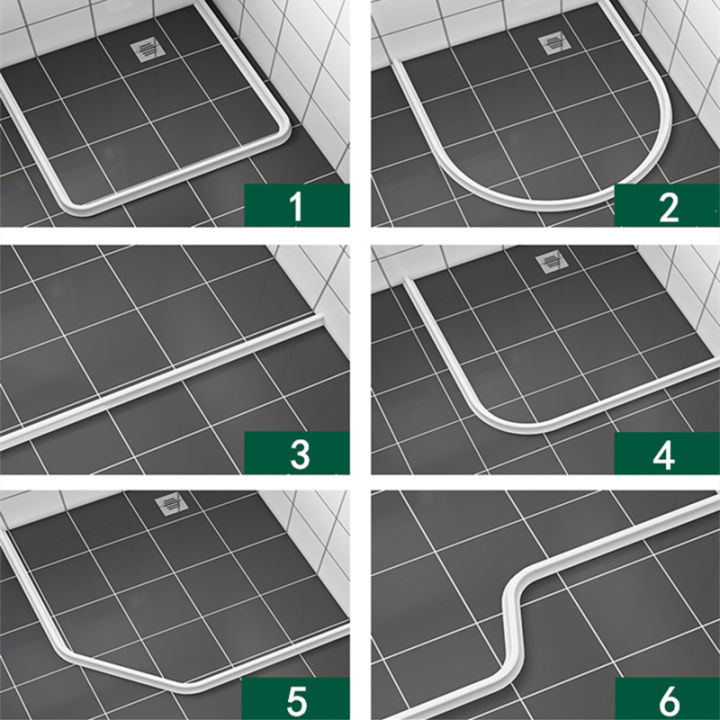 1

2

3

4

5

6