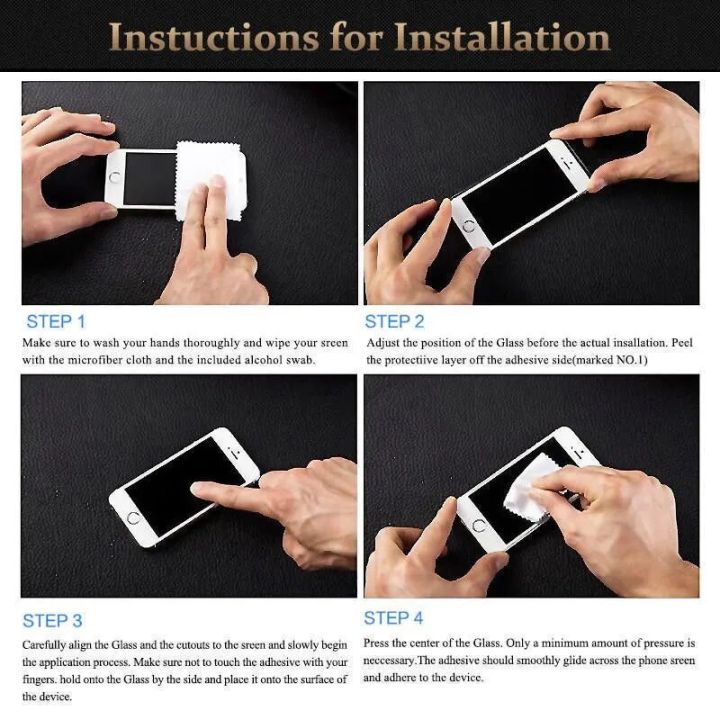 Instuctions for Installation

STEP 1

Make sure to wash your hands thoroughly and wipe your sreen with the microfiber cloth and the included alcohol swab.

STEP 2

Adjust the position of the Glass before the actual insallation. Peel the protectiive layer off the adhesive side(marked NO.1)

STEP 3

Carefully align the Glass and the cutouts to the sreen and slowly begin the application process. Make sure not to touch the adhesive with your fingers. hold onto the Glass by the side and place it onto the surface of the device.

STEP 4

Press the center of the Glass. Only a minimum amount of pressure is neccessary.The adhesive should smoothly glide across the phone sreen and adhere to the device.