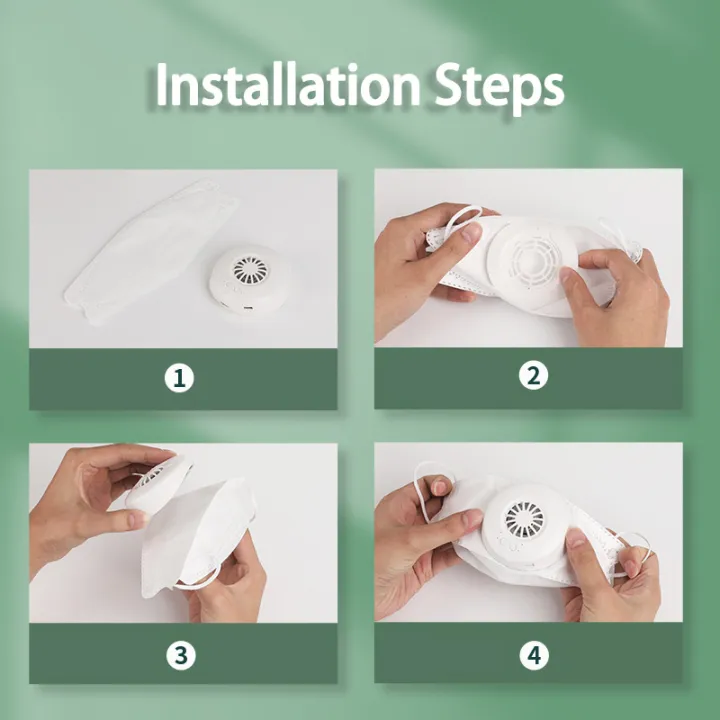 Installation Steps

1

2

3

4