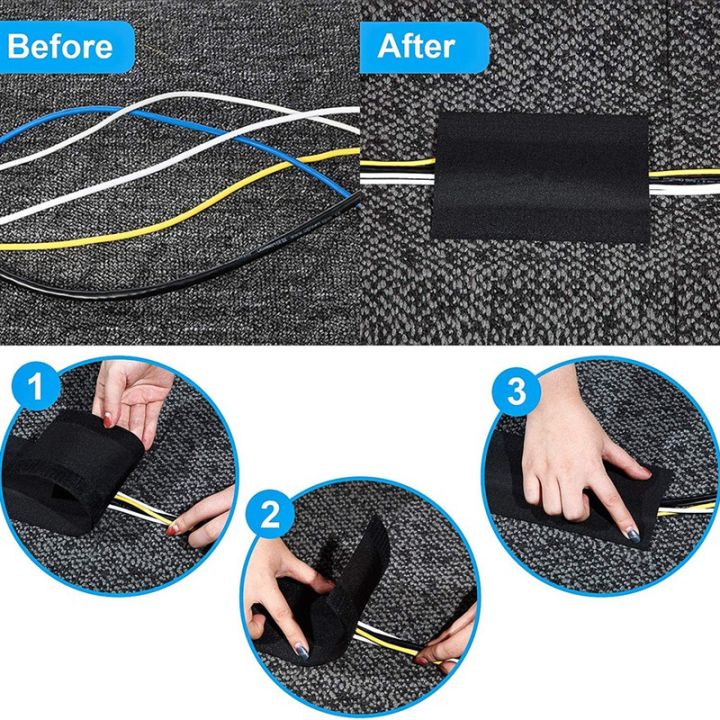 Before

After

1

2

3