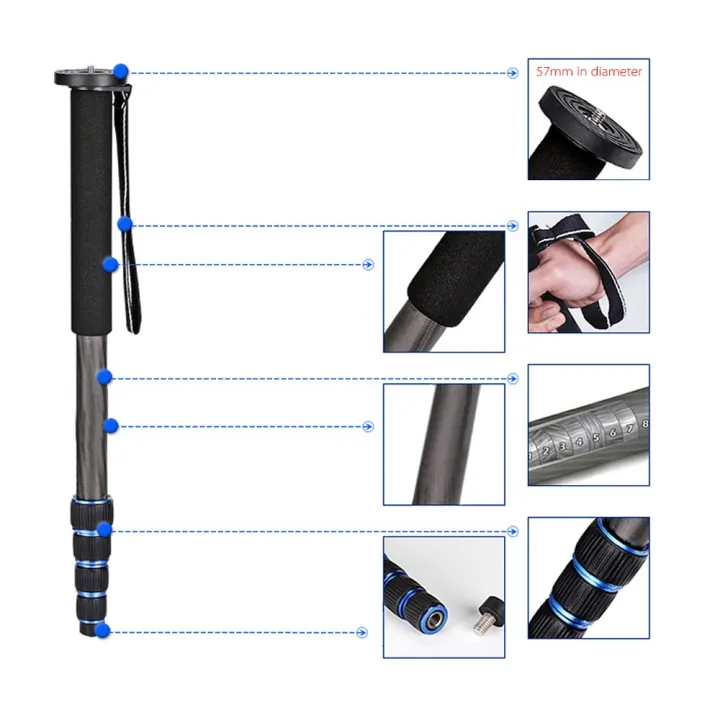 57mm in diameter

1 2 3 4 5 6 7 8