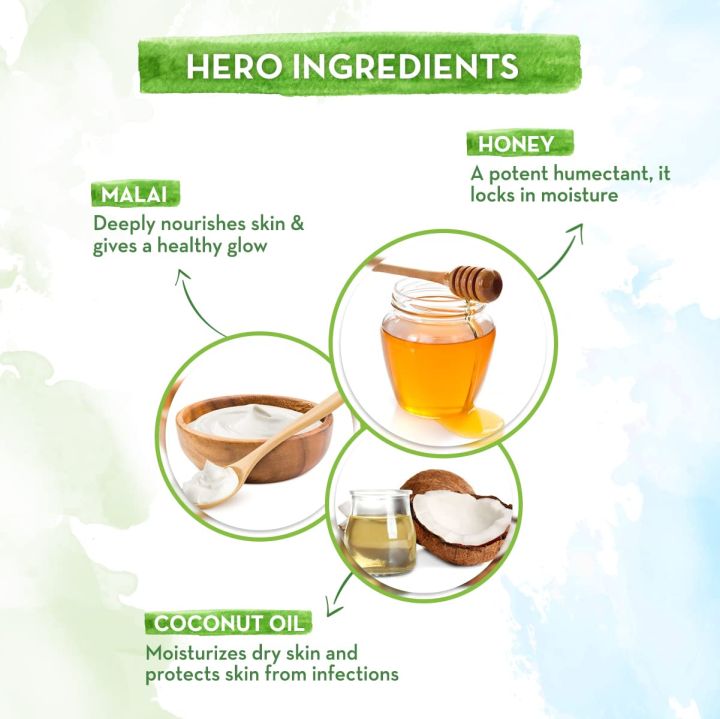 HERO INGREDIENTS

HONEY
A potent humectant, it locks in moisture

MALAI
Deeply nourishes skin & gives a healthy glow

COCONUT OIL
Moisturizes dry skin and protects skin from infections