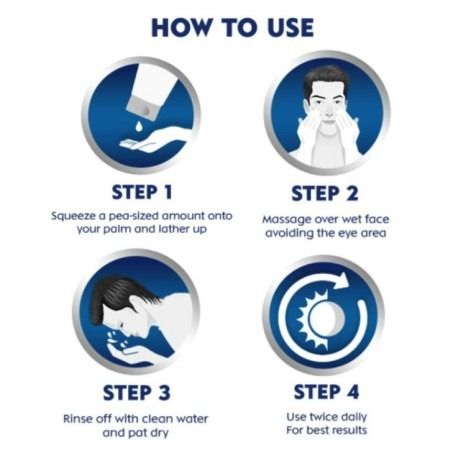 HOW TO USE

STEP 1

Squeeze a pea-sized amount onto your palm and lather up

STEP 2

Massage over wet face avoiding the eye area

STEP 3

Rinse off with clean water and pat dry

STEP 4

Use twice daily For best results