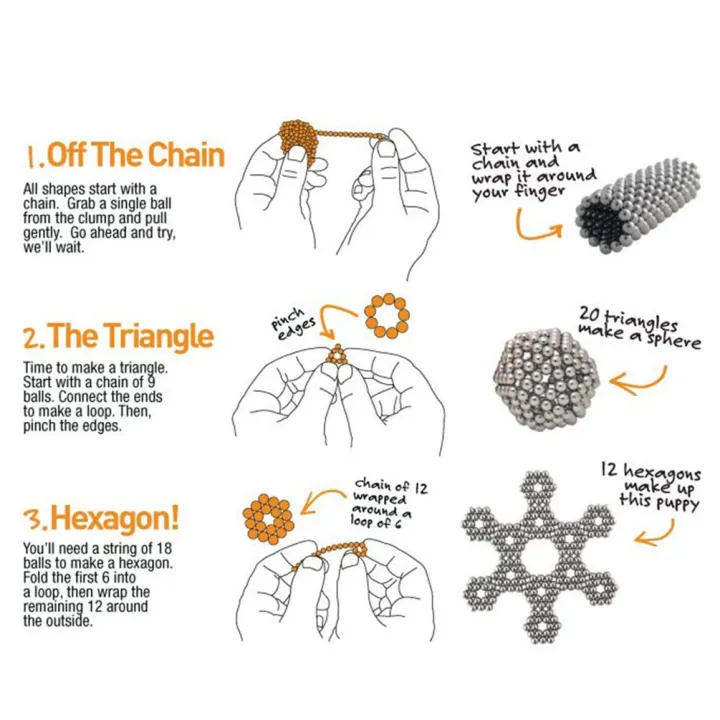 1. Off The Chain

All shapes start with a chain. Grab a single ball from the clump and pull gently. Go ahead and try, we'll wait.

Start with a chain and wrap it around your finger

2. The Triangle

Time to make a triangle. Start with a chain of 9 balls. Connect the ends to make a loop. Then, pinch the edges.

pinch edges

20 triangles make a sphere

3. Hexagon!

You'll need a string of 18 balls to make a hexagon. Fold the first 6 into a loop, then wrap the remaining 12 around the outside.

chain of 12 wrapped around a loop of 6

12 hexagons make up this puppy