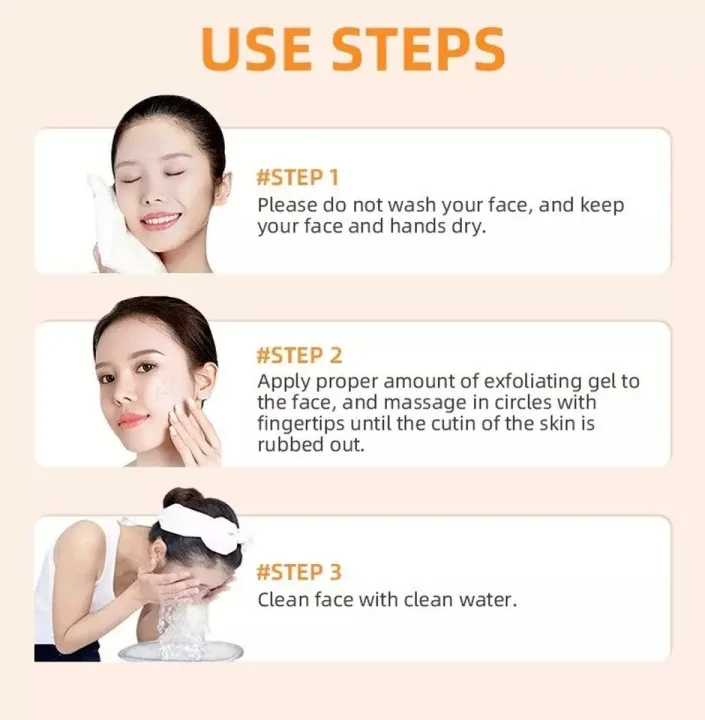 USE STEPS

#STEP 1
Please do not wash your face, and keep your face and hands dry.

#STEP 2
Apply proper amount of exfoliating gel to the face, and massage in circles with fingertips until the cutin of the skin is rubbed out.

#STEP 3
Clean face with clean water.