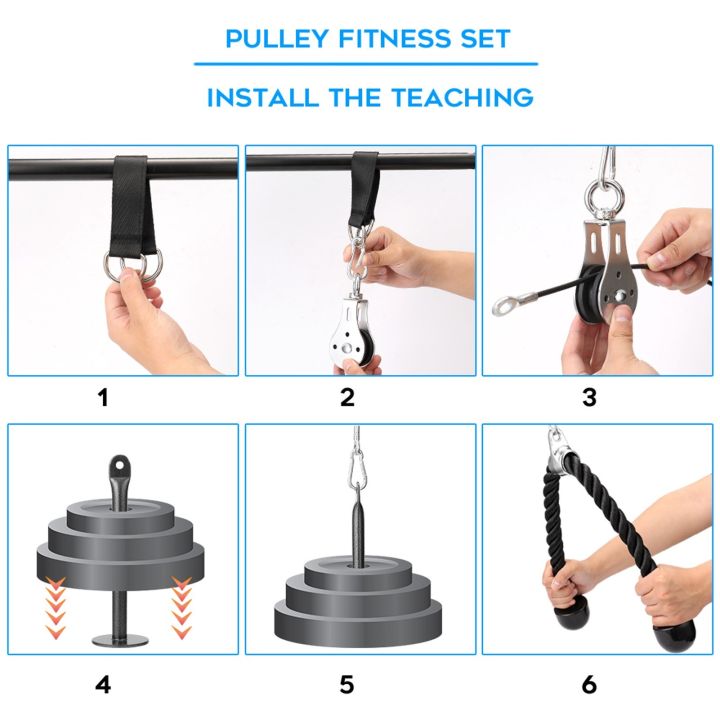 PULLEY FITNESS SET

INSTALL THE TEACHING

1

2

3

4

5

6