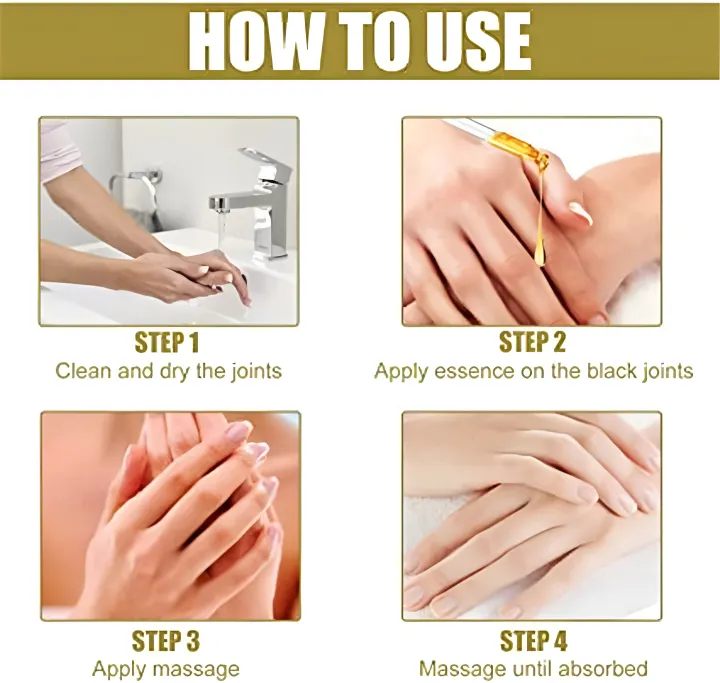 HOW TO USE

STEP 1
Clean and dry the joints

STEP 2
Apply essence on the black joints

STEP 3
Apply massage

STEP 4
Massage until absorbed