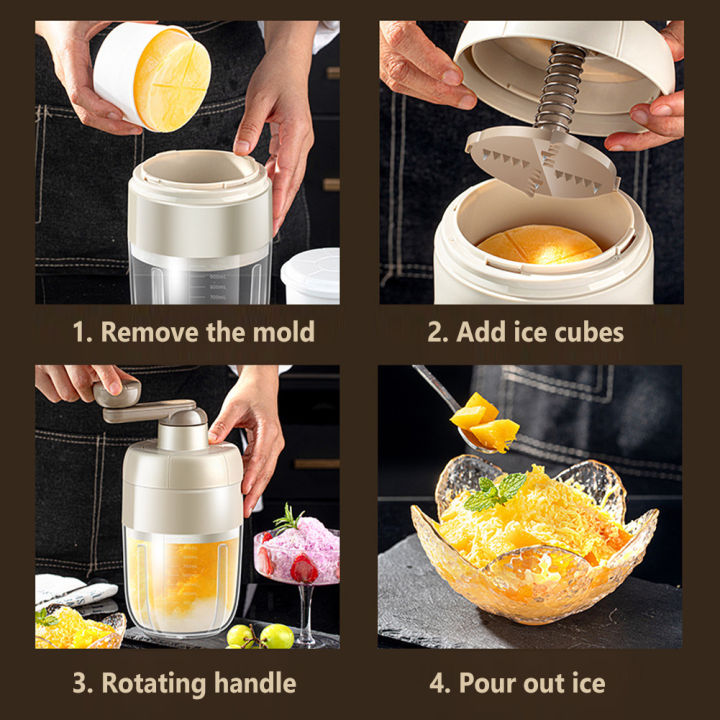 1. Remove the mold

2. Add ice cubes

3. Rotating handle

4. Pour out ice