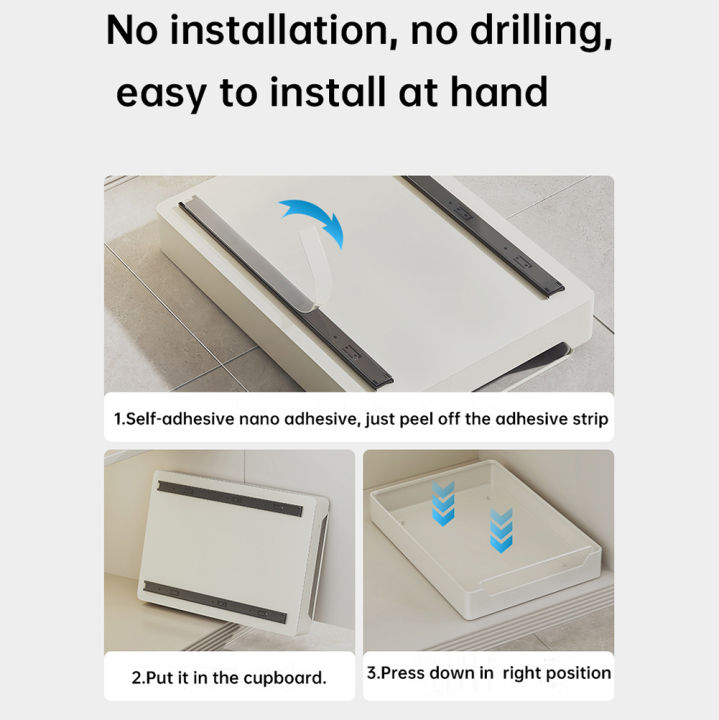 No installation, no drilling, easy to install at hand

1.Self-adhesive nano adhesive, just peel off the adhesive strip

2.Put it in the cupboard.

3.Press down in right position