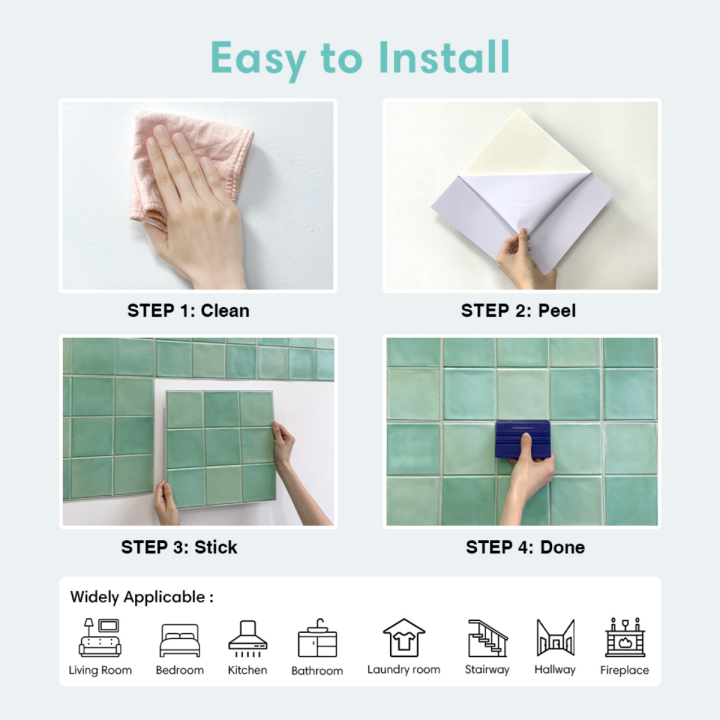 Easy to Install

STEP 1: Clean

STEP 2: Peel

STEP 3: Stick

STEP 4: Done

Widely Applicable :

Living Room
Bedroom
Kitchen
Bathroom
Laundry room
Stairway
Hallway
Fireplace