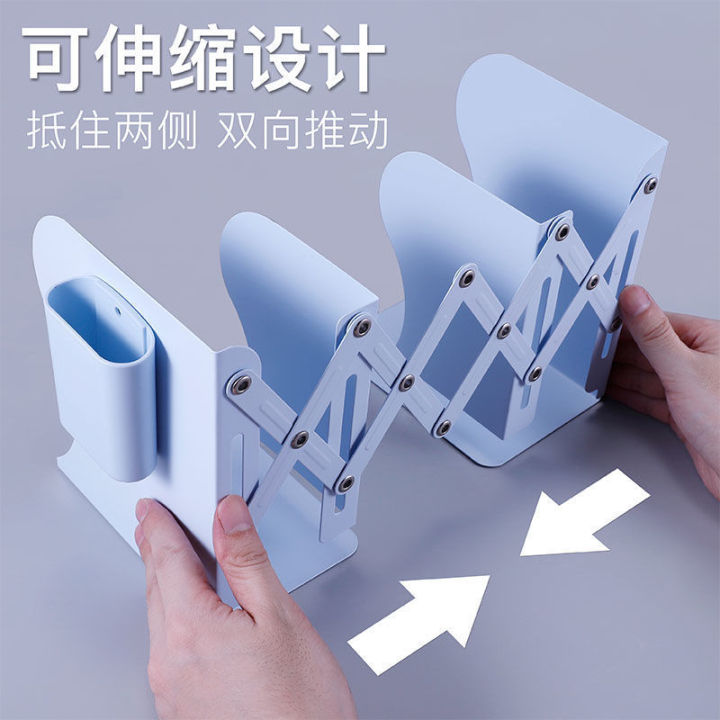 可伸缩设计

抵住两侧 双向推动