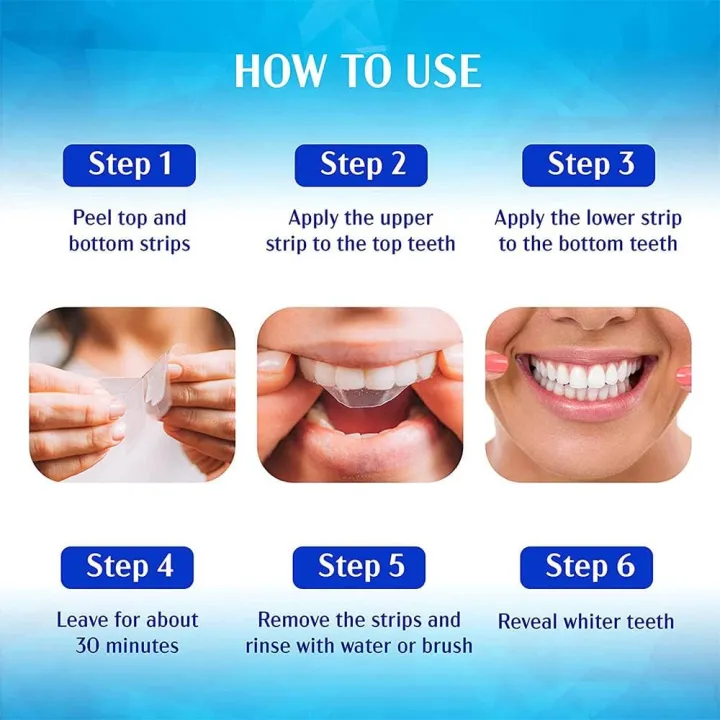 HOW TO USE

Step 1

Peel top and bottom strips

Step 2

Apply the upper strip to the top teeth

Step 3

Apply the lower strip to the bottom teeth

Step 4

Leave for about 30 minutes

Step 5

Remove the strips and rinse with water or brush

Step 6

Reveal whiter teeth