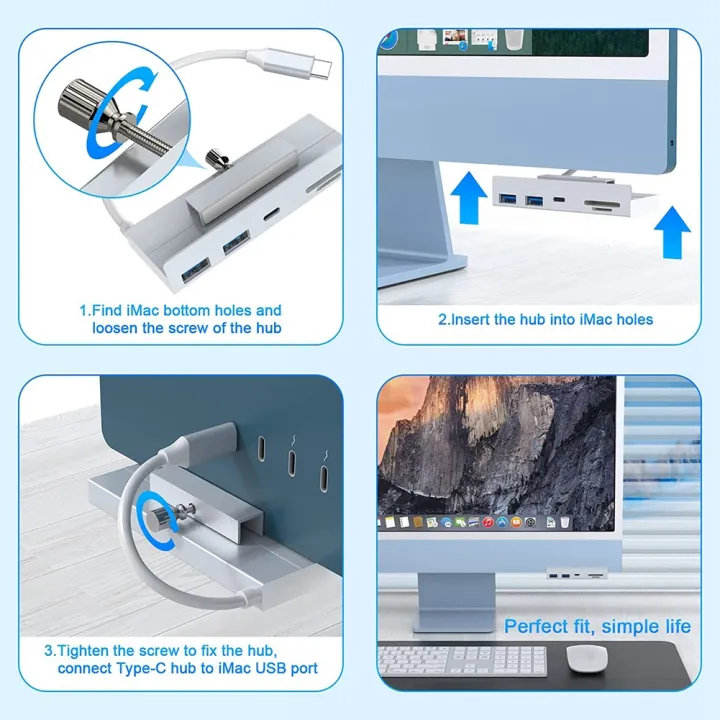 1.Find iMac bottom holes and loosen the screw of the hub

2.Insert the hub into iMac holes

3.Tighten the screw to fix the hub, connect Type-C hub to iMac USB port

Perfect fit, simple life