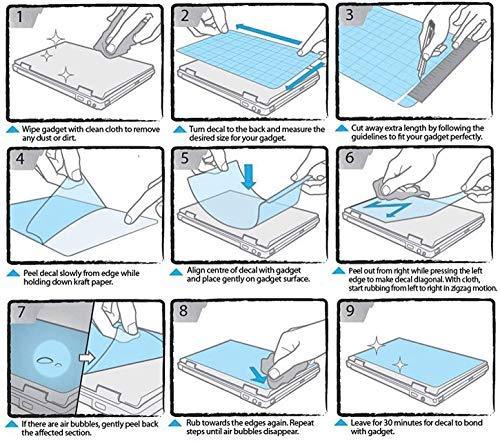 1

Wipe gadget with clean cloth to remove any dust or dirt.

2

Turn decal to the back and measure the desired size for your gadget.

3

Cut away extra length by following the guidelines to fit your gadget perfectly.

4

Peel decal slowly from edge while holding down kraft paper.

5

Align centre of decal with gadget and place gently on gadget surface.

6

Peel out from right while pressing the left edge to make decal diagonal. With cloth, start rubbing from left to right in zigzag motion.

7

If there are air bubbles, gently peel back the affected section.

8

Rub towards the edges again. Repeat steps until air bubbles disappear.

9

Leave for 30 minutes for decal to bond with gadget.