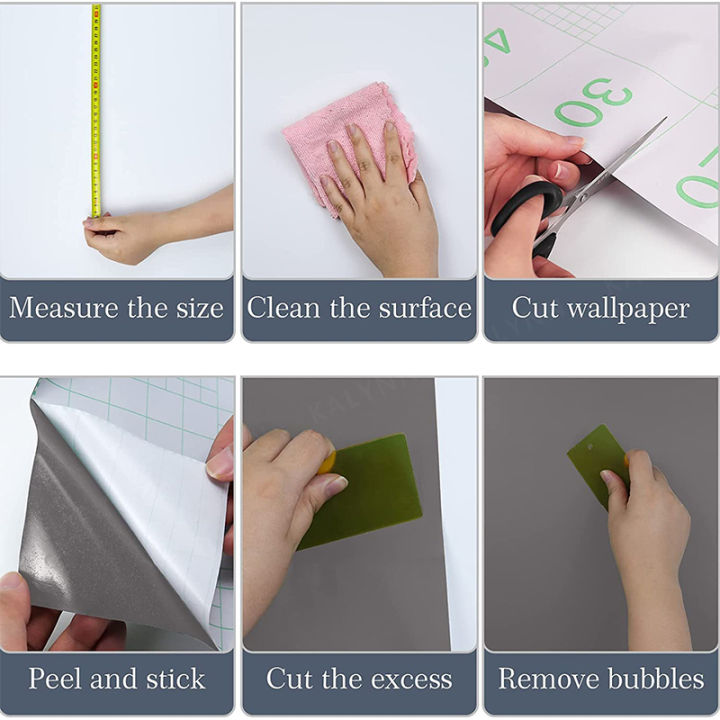 Measure the size

Clean the surface

30

Cut wallpaper

Peel and stick

Cut the excess

Remove bubbles