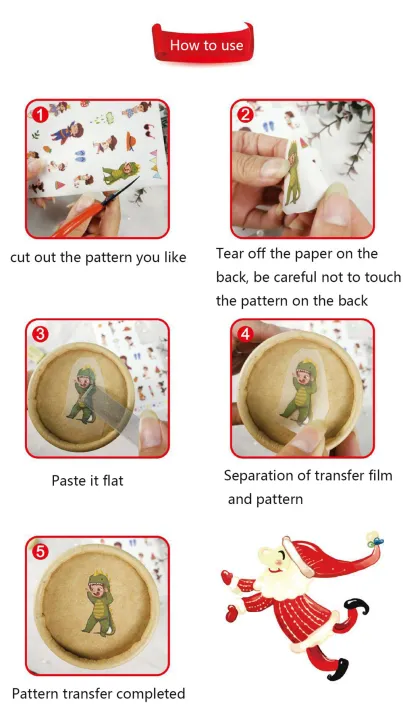 How to use

1

cut out the pattern you like

2

Tear off the paper on the back, be careful not to touch the pattern on the back

3

Paste it flat

4

Separation of transfer film and pattern

5

Pattern transfer completed