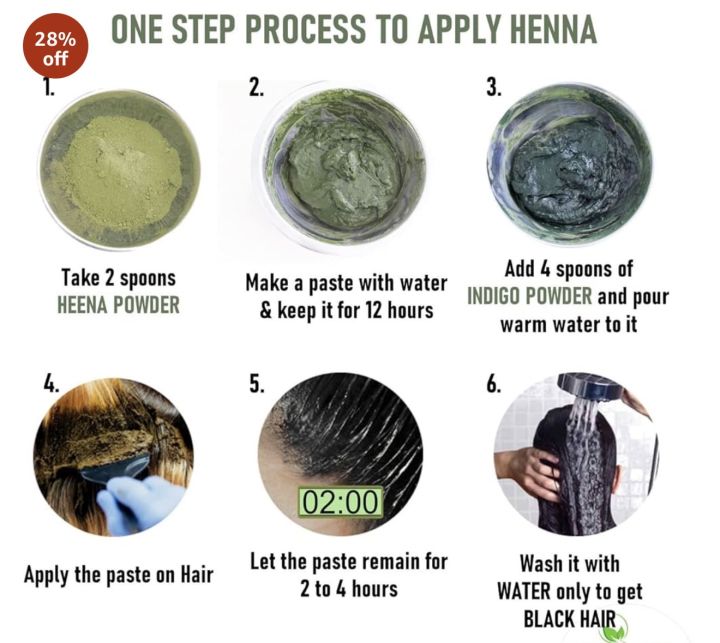 28% off

ONE STEP PROCESS TO APPLY HENNA

1.
Take 2 spoons HEENA POWDER

2.
Make a paste with water & keep it for 12 hours

3.
Add 4 spoons of INDIGO POWDER and pour warm water to it

4.
Apply the paste on Hair

5.
02:00
Let the paste remain for 2 to 4 hours

6.
Wash it with WATER only to get BLACK HAIR