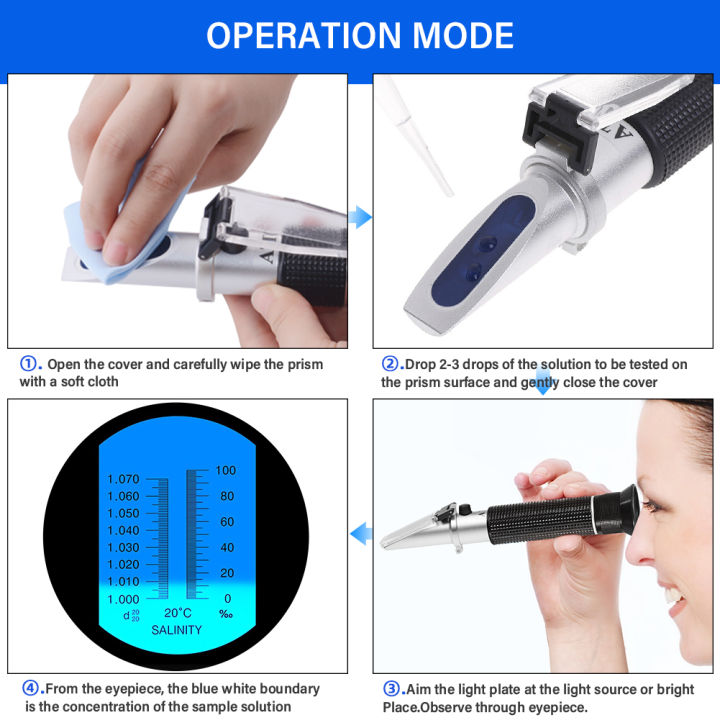 OPERATION MODE

①. Open the cover and carefully wipe the prism with a soft cloth

②.Drop 2-3 drops of the solution to be tested on the prism surface and gently close the cover

1.070
1.060
1.050
1.040
1.030
1.020
1.010
1.000
$d^{20}_{20}$
100
80
60
40
20
0
‰
20°C
SALINITY

④.From the eyepiece, the blue white boundary is the concentration of the sample solution

③.Aim the light plate at the light source or bright Place.Observe through eyepiece.