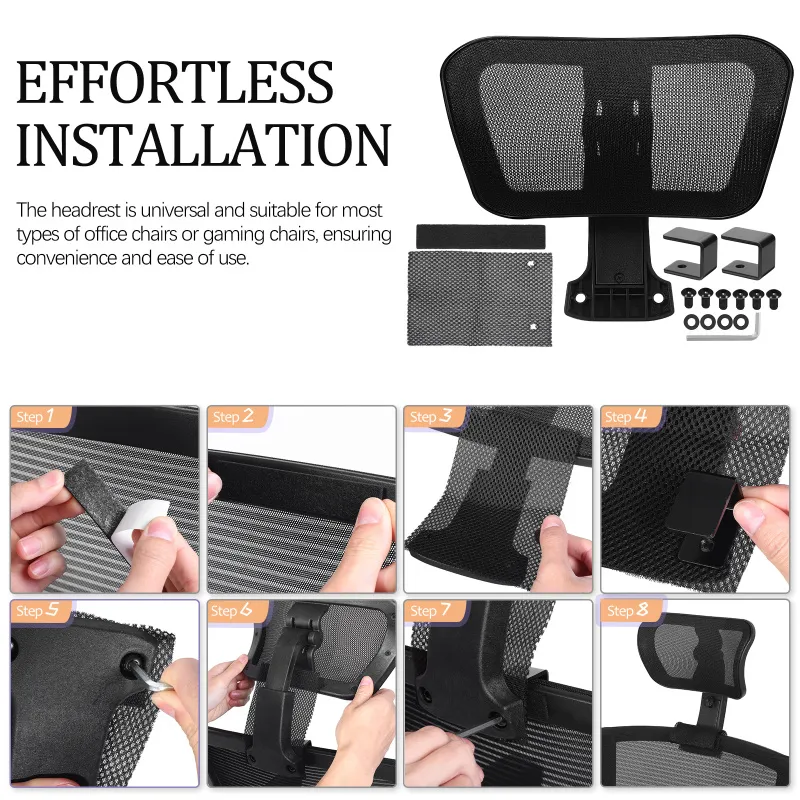 EFFORTLESS INSTALLATION

The headrest is universal and suitable for most types of office chairs or gaming chairs, ensuring convenience and ease of use.

Step 1

Step 2

Step 3

Step 4

Step 5

Step 6

Step 7

Step 8