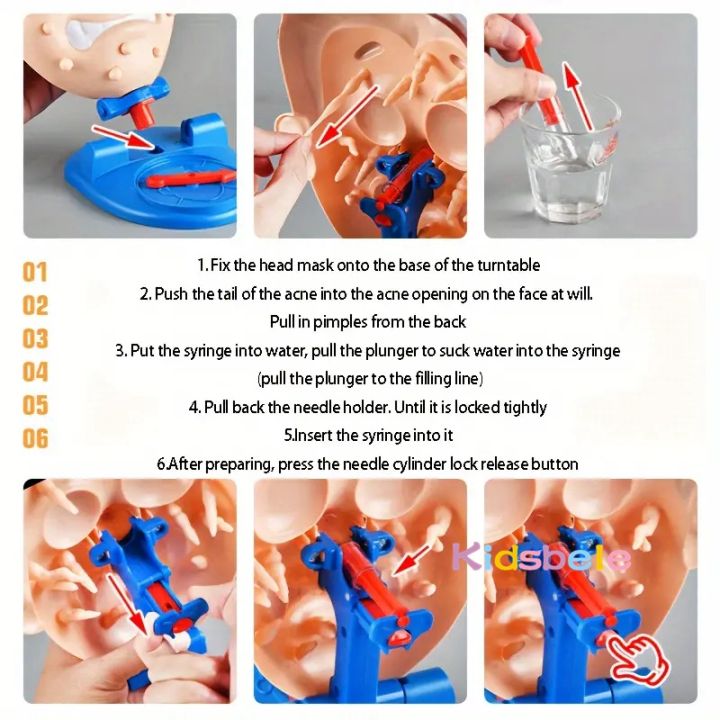 01
02
03
04
05
06

1. Fix the head mask onto the base of the turntable
2. Push the tail of the acne into the acne opening on the face at will. Pull in pimples from the back
3. Put the syringe into water, pull the plunger to suck water into the syringe (pull the plunger to the filling line)
4. Pull back the needle holder. Until it is locked tightly
5.Insert the syringe into it
6.After preparing, press the needle cylinder lock release button

Kidsbele