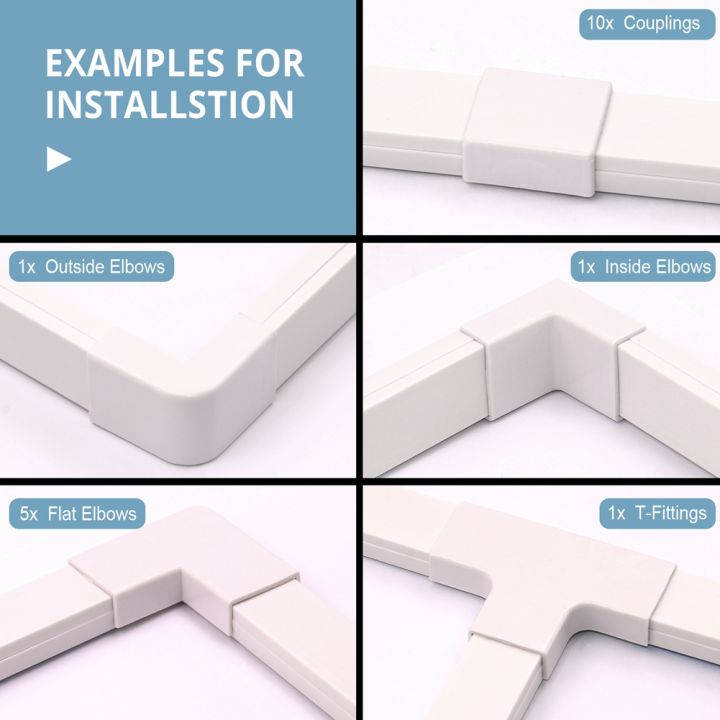 EXAMPLES FOR INSTALLSTION

10x Couplings

1x Outside Elbows

1x Inside Elbows

5x Flat Elbows

1x T-Fittings