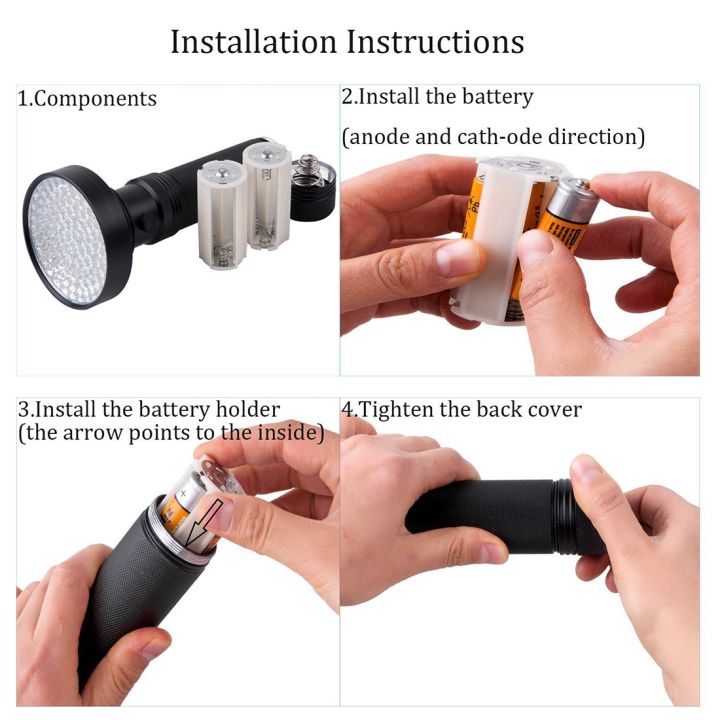 Installation Instructions

1.Components

2.Install the battery

(anode and cath-ode direction)

3.Install the battery holder
(the arrow points to the inside)

4.Tighten the back cover