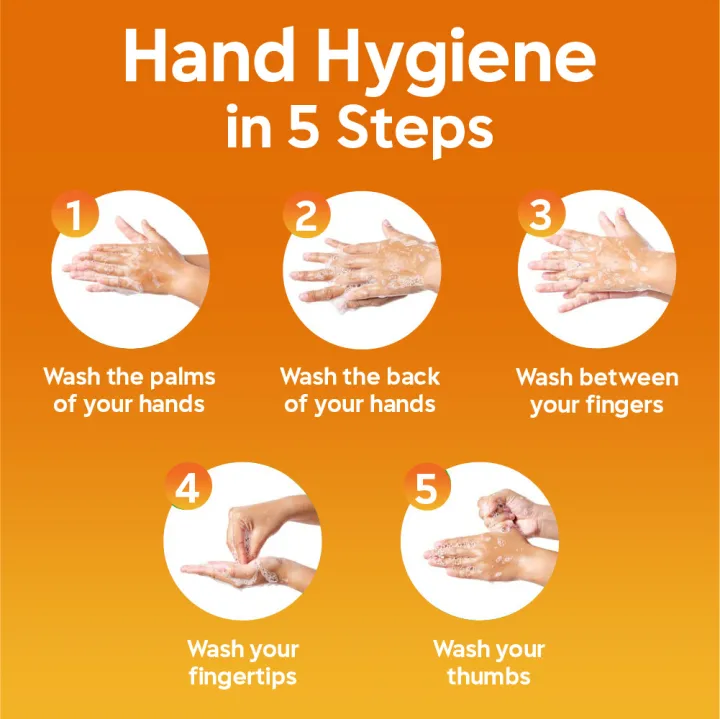 Hand Hygiene in 5 Steps

1
Wash the palms of your hands

2
Wash the back of your hands

3
Wash between your fingers

4
Wash your fingertips

5
Wash your thumbs