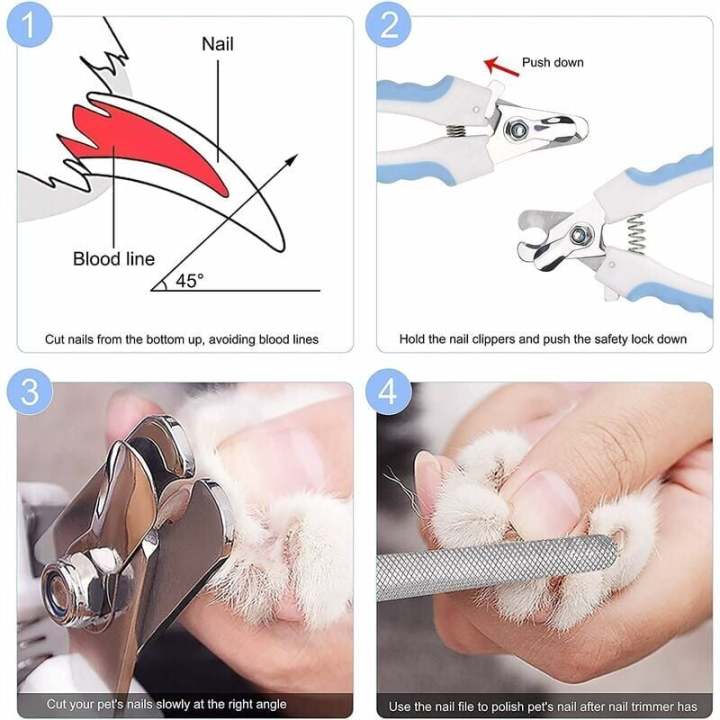 1

Nail

Blood line

45°

Cut nails from the bottom up, avoiding blood lines

2

Push down

Hold the nail clippers and push the safety lock down

3

Cut your pet's nails slowly at the right angle

4

Use the nail file to polish pet's nail after nail trimmer has