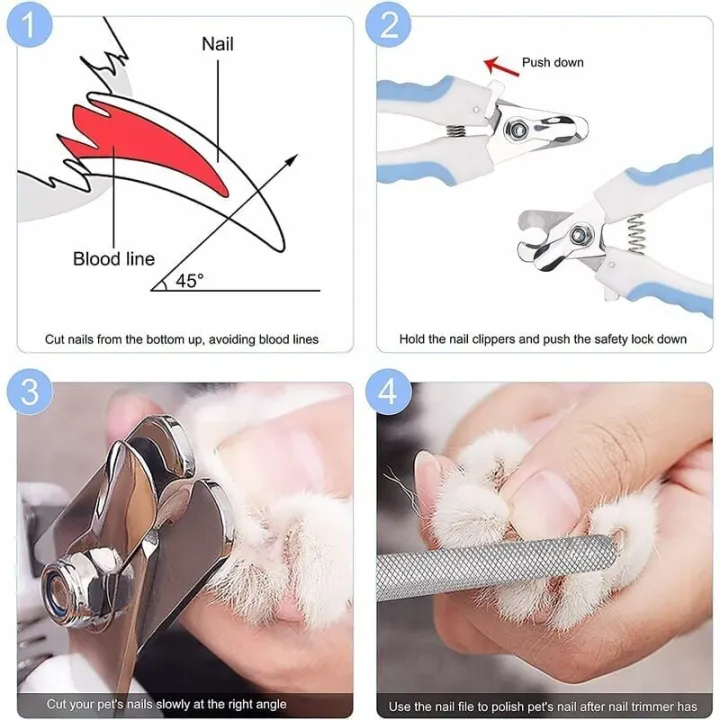 1

Nail

Blood line

45°

Cut nails from the bottom up, avoiding blood lines

2

Push down

Hold the nail clippers and push the safety lock down

3

Cut your pet's nails slowly at the right angle

4

Use the nail file to polish pet's nail after nail trimmer has