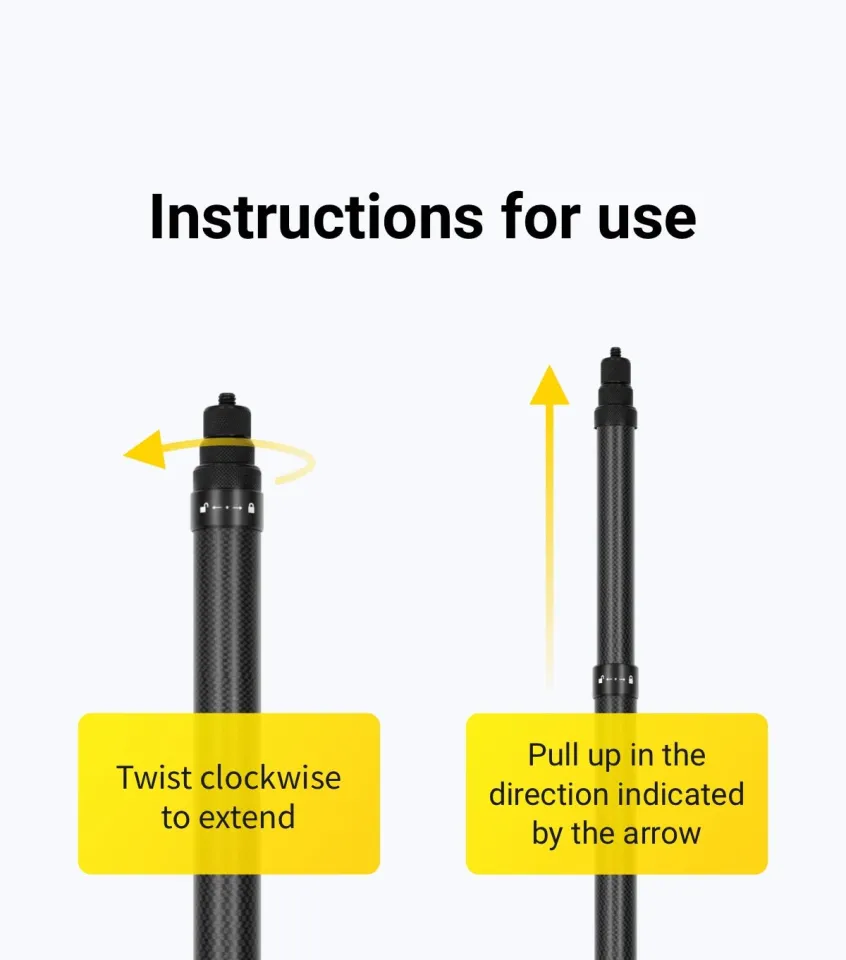 Instructions for use

Twist clockwise to extend

Pull up in the direction indicated by the arrow