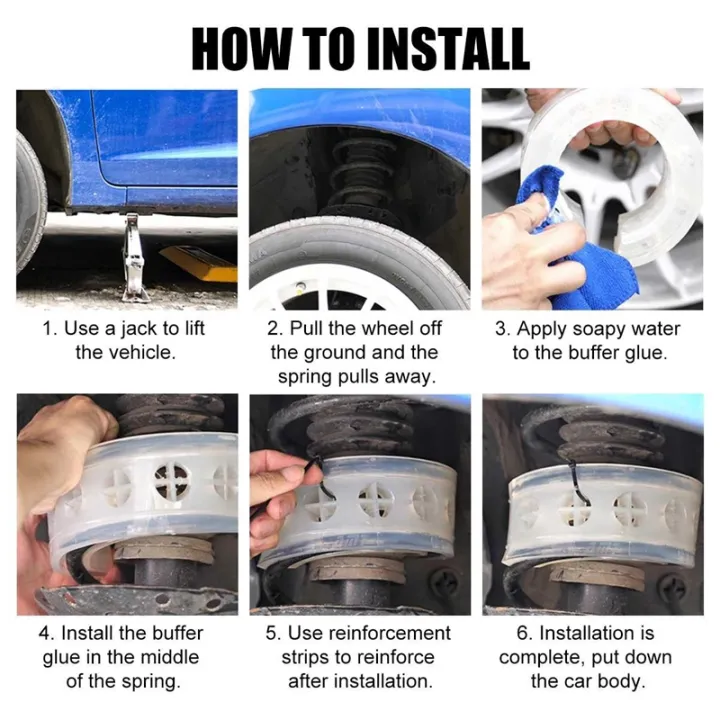 HOW TO INSTALL

1. Use a jack to lift the vehicle.

2. Pull the wheel off the ground and the spring pulls away.

3. Apply soapy water to the buffer glue.

4. Install the buffer glue in the middle of the spring.

5. Use reinforcement strips to reinforce after installation.

6. Installation is complete, put down the car body.