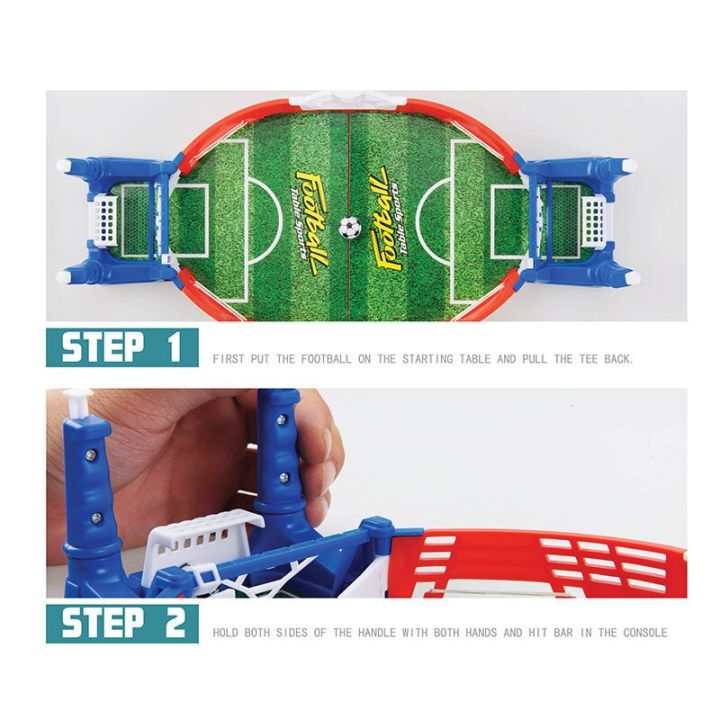 Football
Table Sports

Football
Table Sports

STEP 1

FIRST PUT THE FOOTBALL ON THE STARTING TABLE AND PULL THE TEE BACK.

STEP 2

HOLD BOTH SIDES OF THE HANDLE WITH BOTH HANDS AND HIT BAR IN THE CONSOLE