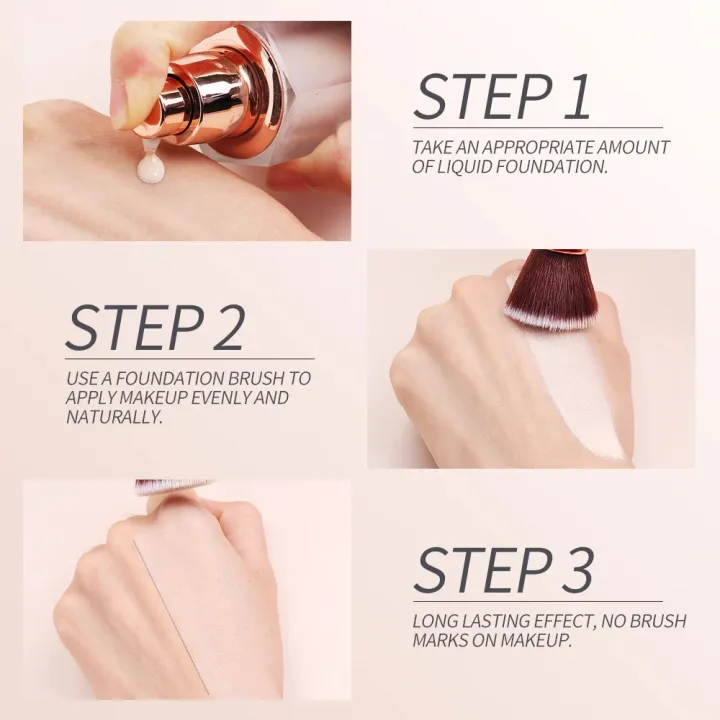 STEP 1

TAKE AN APPROPRIATE AMOUNT OF LIQUID FOUNDATION.

STEP 2

USE A FOUNDATION BRUSH TO APPLY MAKEUP EVENLY AND NATURALLY.

STEP 3

LONG LASTING EFFECT, NO BRUSH MARKS ON MAKEUP.