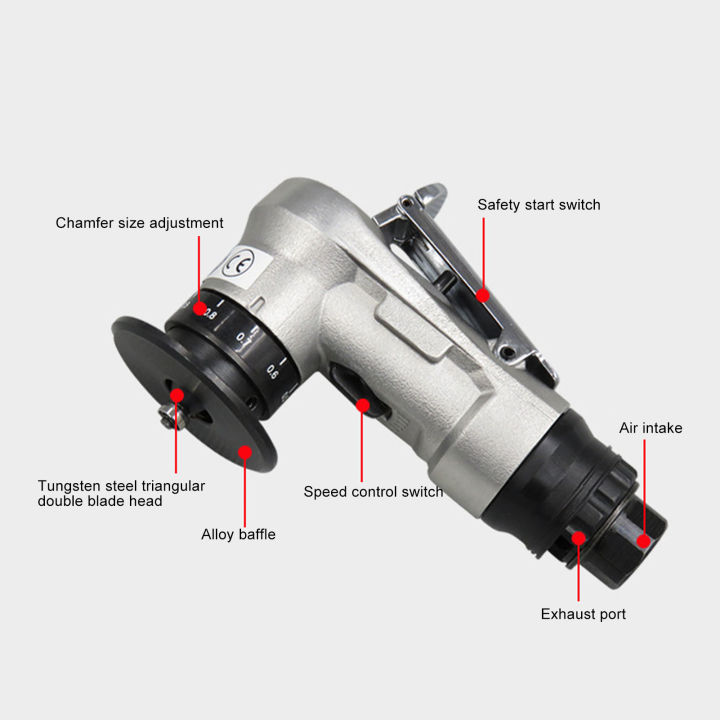 Chamfer size adjustment

Safety start switch

CE

0.8

0.7

0.6

Air intake

Tungsten steel triangular double blade head

Speed control switch

Alloy baffle

Exhaust port